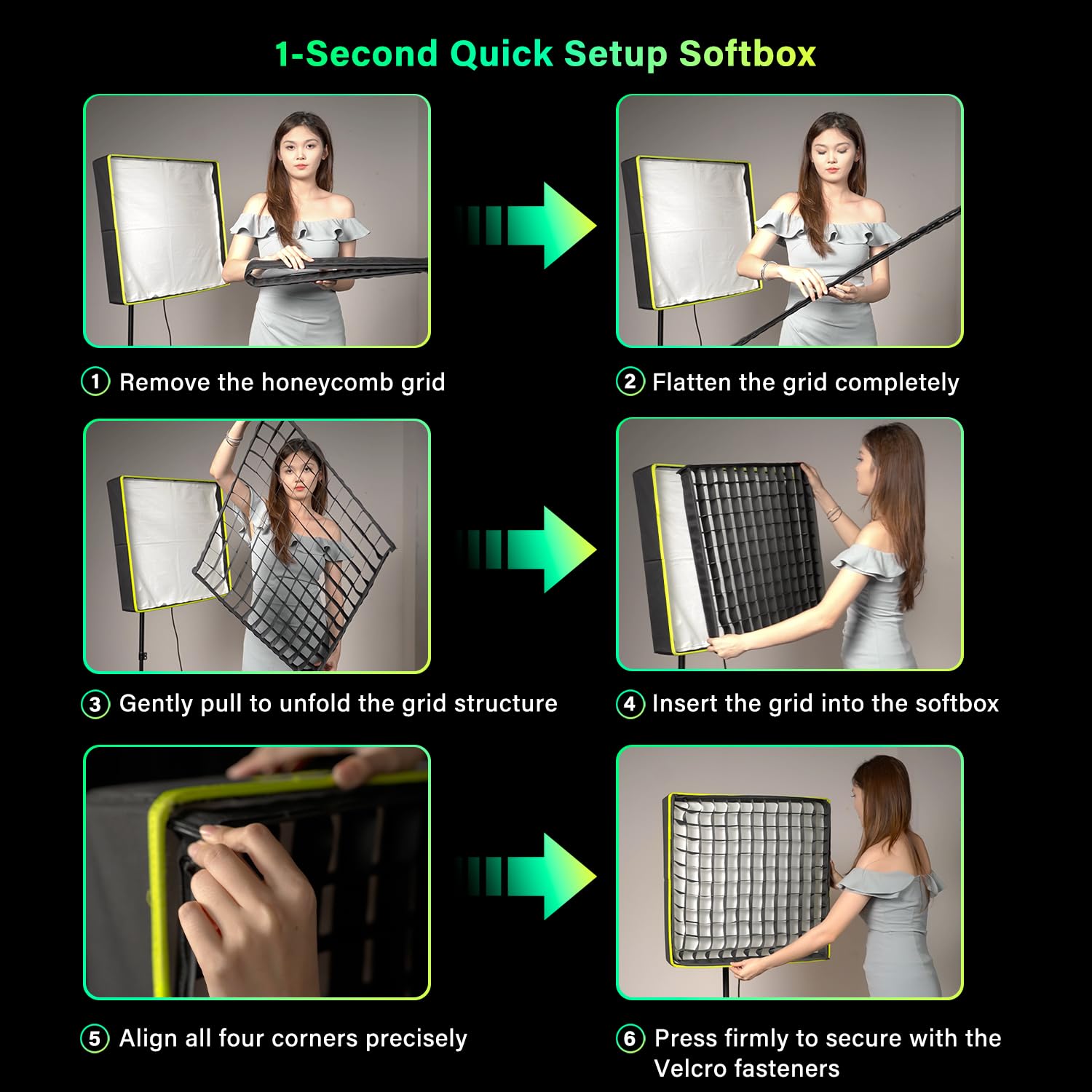 1-Second Quick Setup Softbox

1 Remove the honeycomb grid

2 Flatten the grid completely

3 Gently pull to unfold the grid structure

4 Insert the grid into the softbox

5 Align all four corners precisely

6 Press firmly to secure with the Velcro fasteners